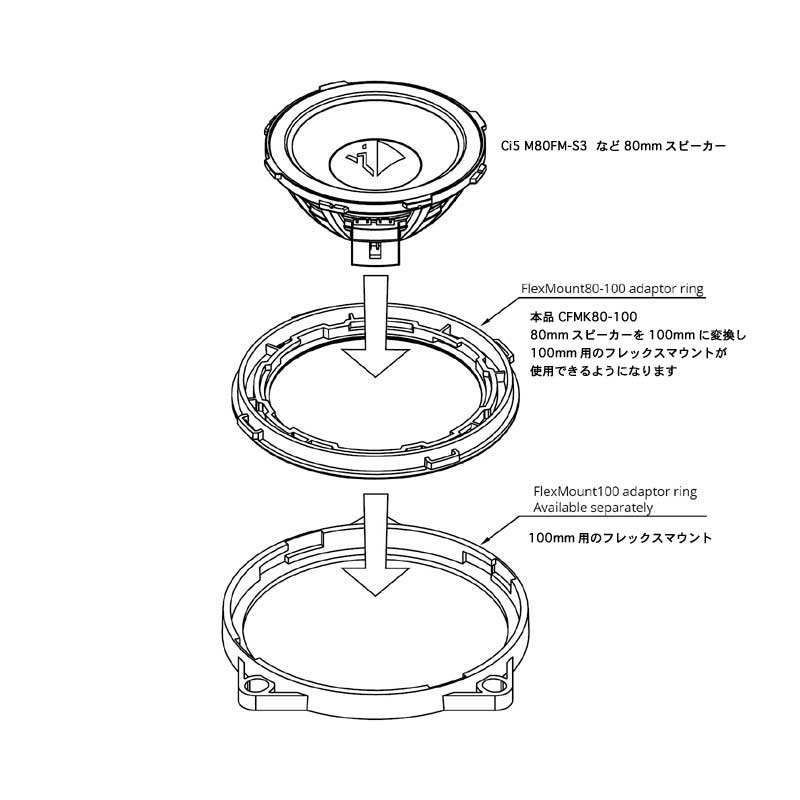 Ci5 M80FM-S3 など 80mm スピーカー

FlexMount80-100 adaptor ring

本品 CFMK80-100
80mm スピーカーを 100mm に変換し
100mm 用のフレックスマウントが
使用できるようになります

FlexMount100 adaptor ring
Available separately

100mm 用のフレックスマウント